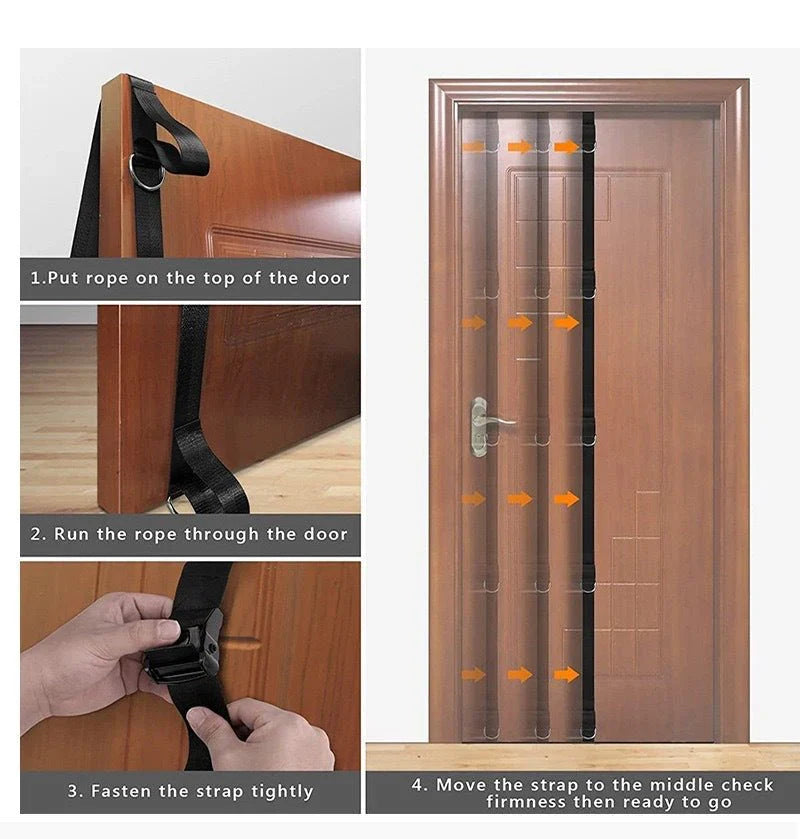 1.Put rope on the top of the door

2. Run the rope through the door

3. Fasten the strap tightly

4. Move the strap to the middle check firmness then ready to go